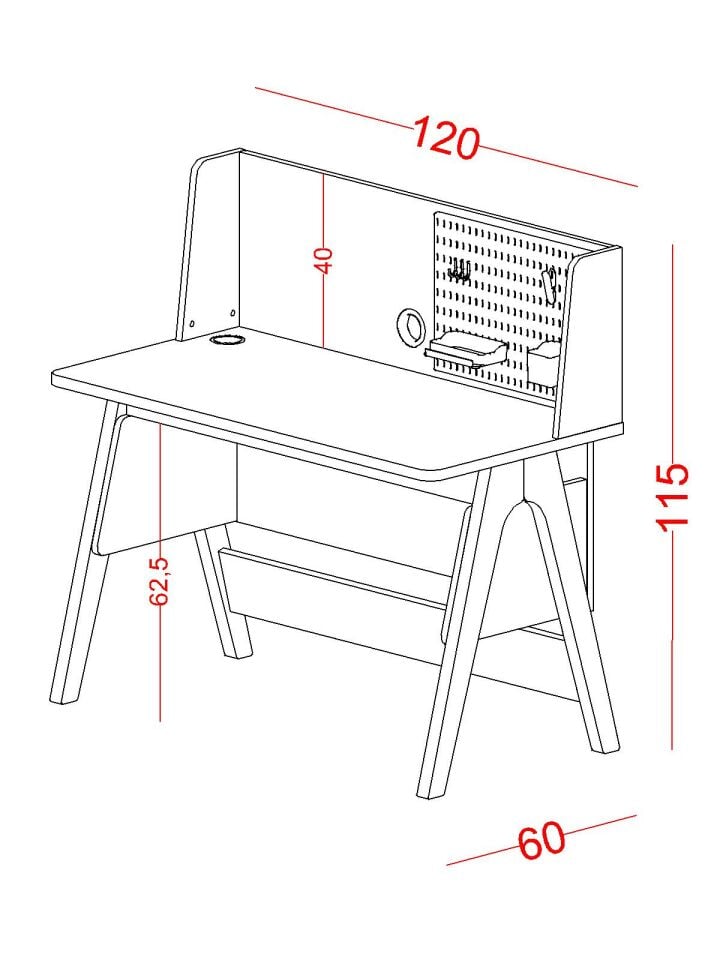 120
40
115
62,5
60