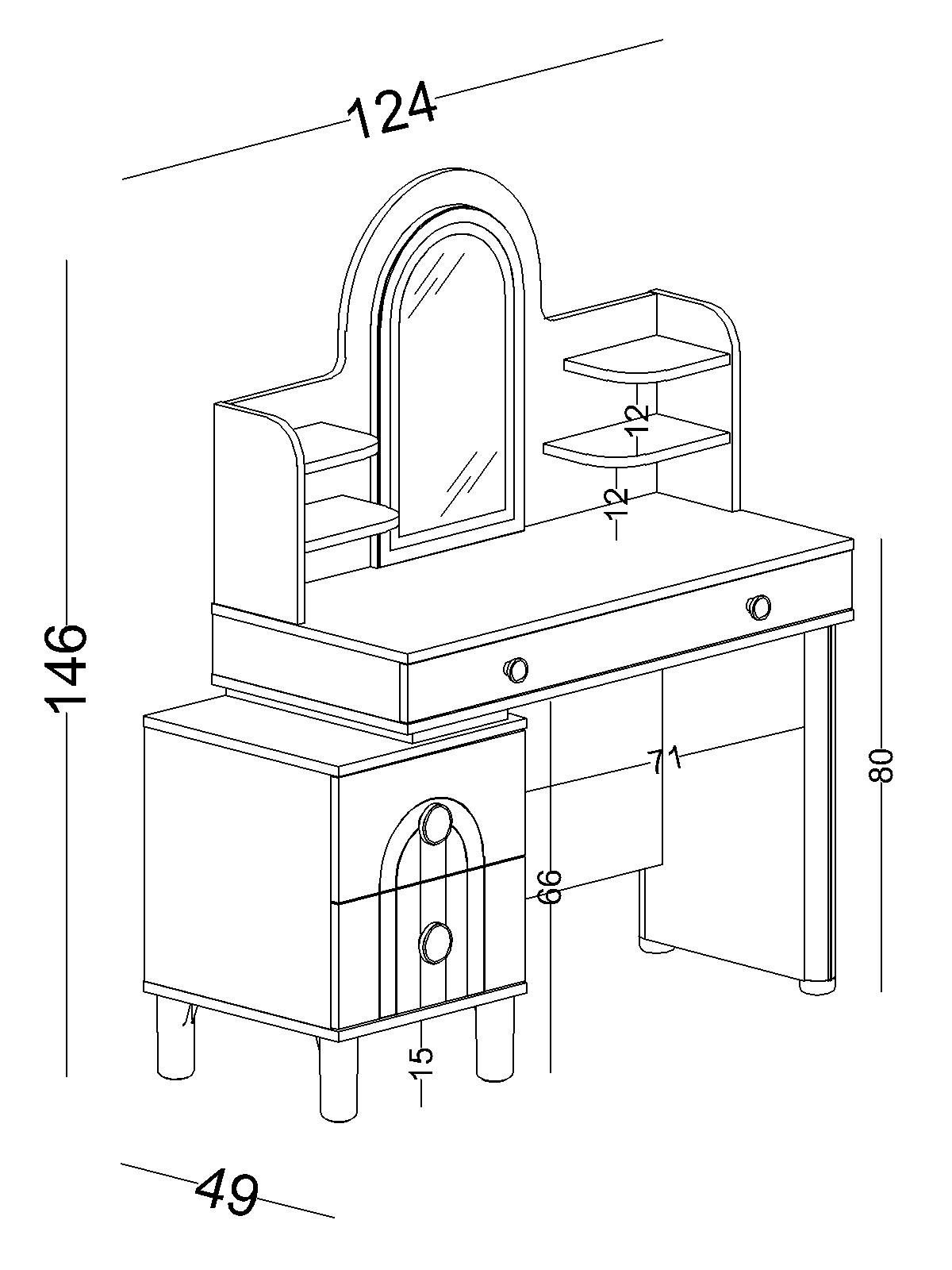 124

146

12

12

71

80

66

15

49