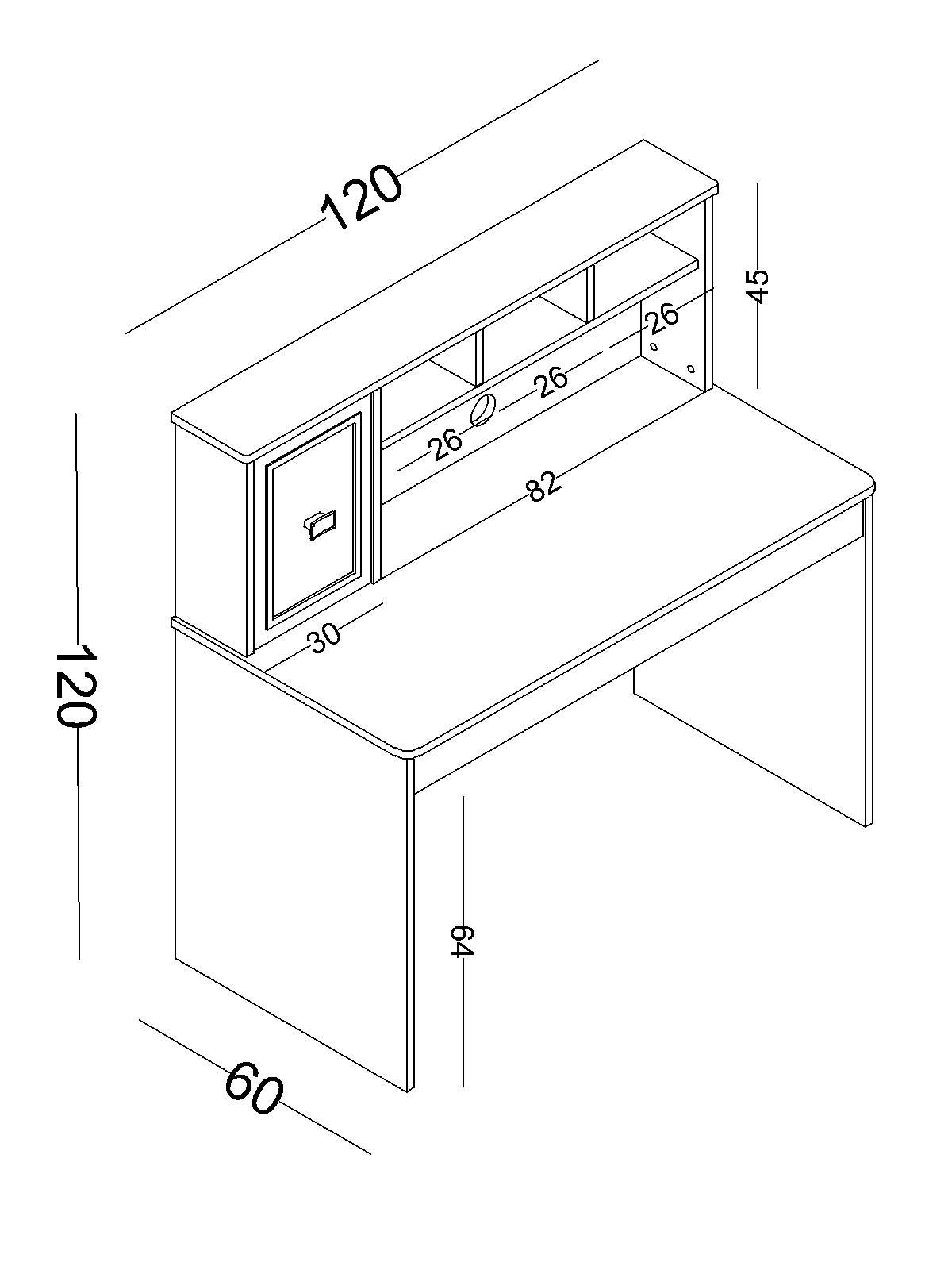 120
45
26
26
26
82
30
120
64
60