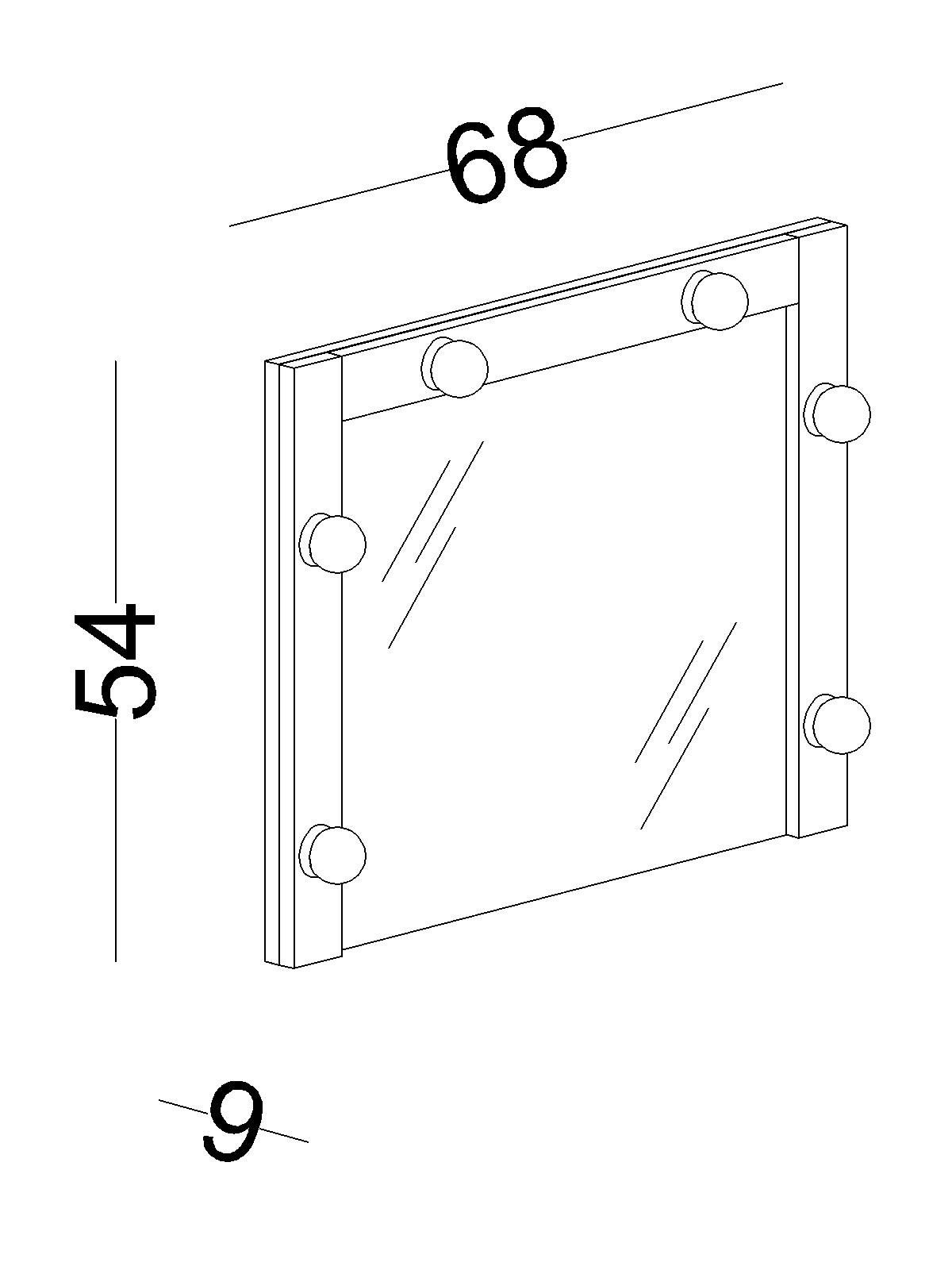 68

54

9